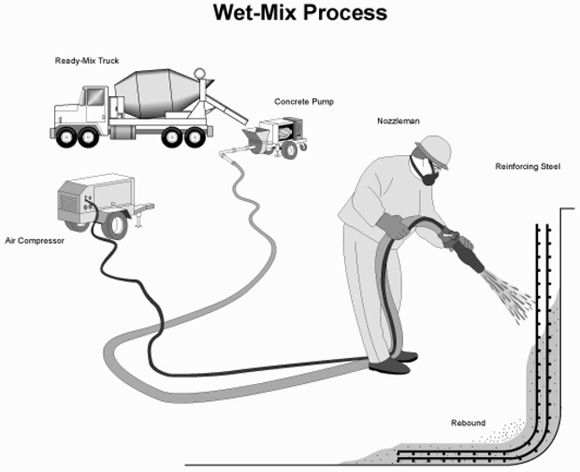 Wet-Mix Process

Ready-Mix Truck

Concrete Pump

Nozzleman

Reinforcing Steel

Air Compressor

Rebound